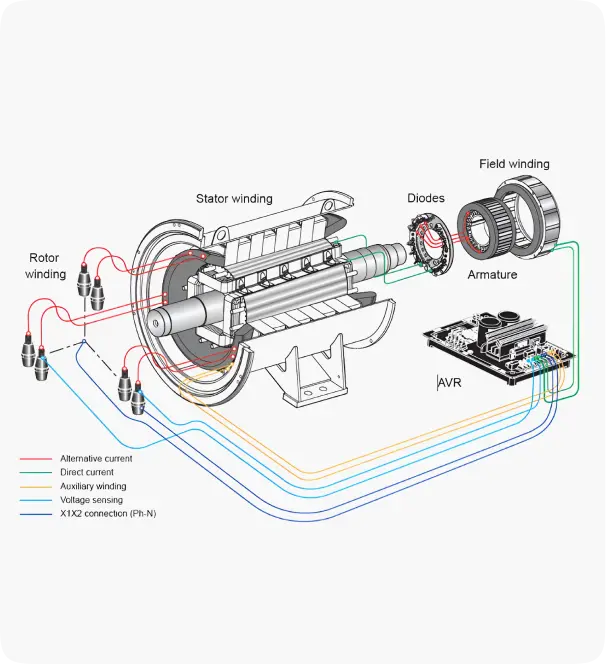 Field winding

Stator winding

Diodes

Rotor winding

Armature

AVR

Alternative current
Direct current
Auxiliary winding
Voltage sensing
X1X2 connection (Ph-N)